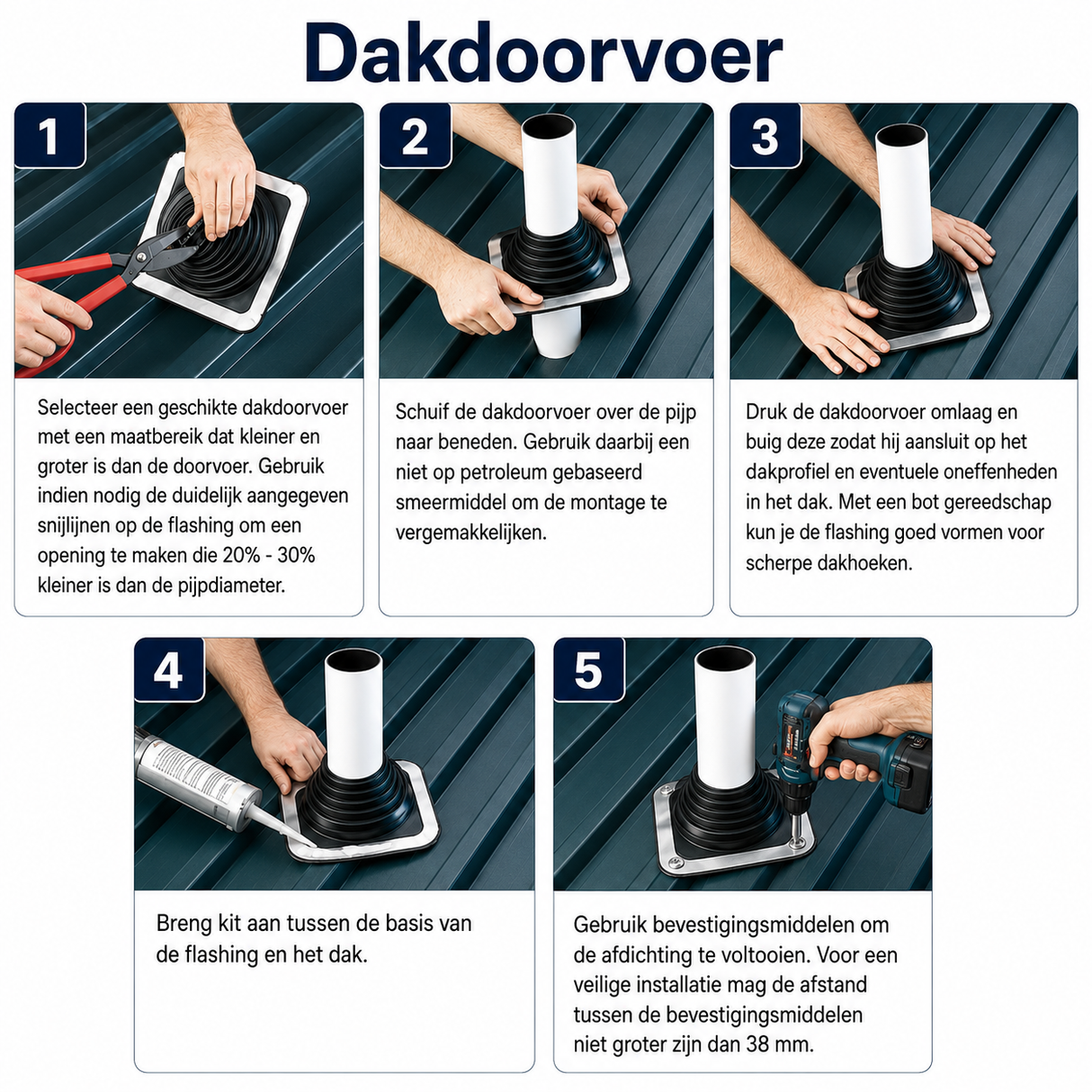 Dakdoorvoer

1

Selecteer een geschikte dakdoorvoer met een maatbereik dat kleiner en groter is dan de doorvoer. Gebruik indien nodig de duidelijk aangegeven snijlijnen op de flashing om een opening te maken die 20% - 30% kleiner is dan de pijpdiameter.

2

Schuif de dakdoorvoer over de pijp naar beneden. Gebruik daarbij een niet op petroleum gebaseerd smeermiddel om de montage te vergemakkelijken.

3

Druk de dakdoorvoer omlaag en buig deze zodat hij aansluit op het dakprofiel en eventuele oneffenheden in het dak. Met een bot gereedschap kun je de flashing goed vormen voor scherpe dakhoeken.

4

Breng kit aan tussen de basis van de flashing en het dak.

5

Gebruik bevestigingsmiddelen om de afdichting te voltooien. Voor een veilige installatie mag de afstand tussen de bevestigingsmiddelen niet groter zijn dan 38 mm.